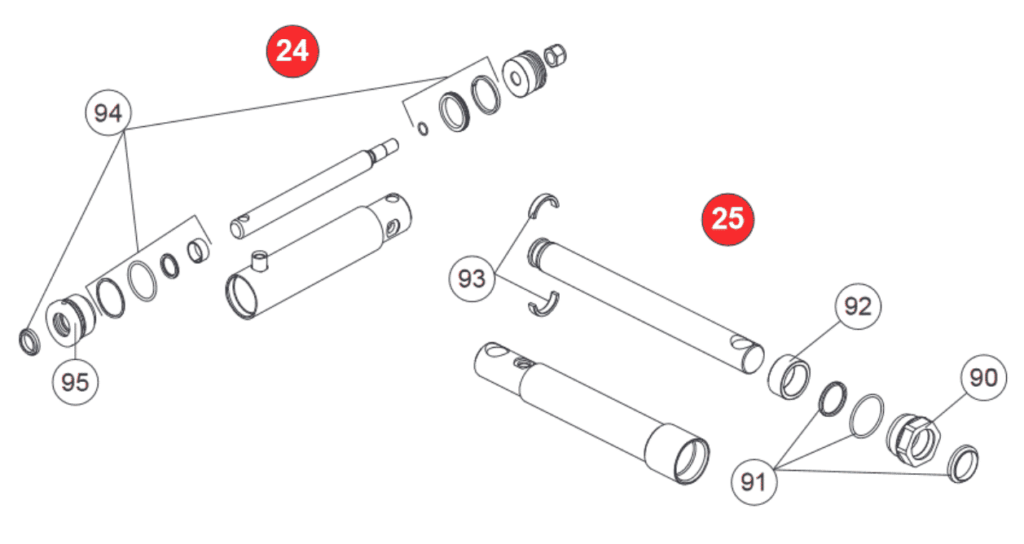 24

94

95

25

93

92

90

91